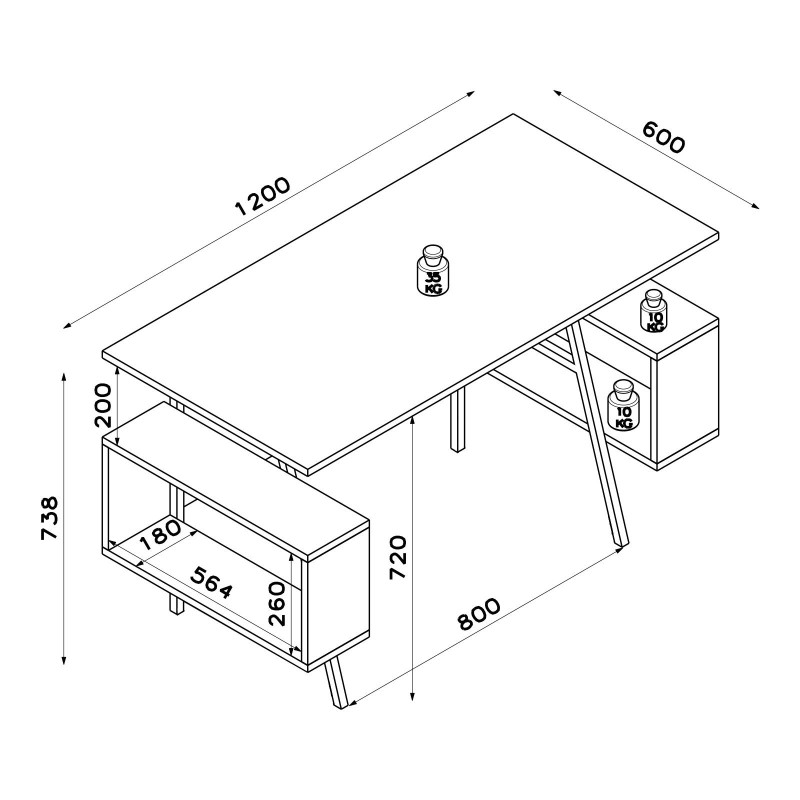 1200
600
35 KG
10 KG
10 KG
200
738
180
564
260
720
800