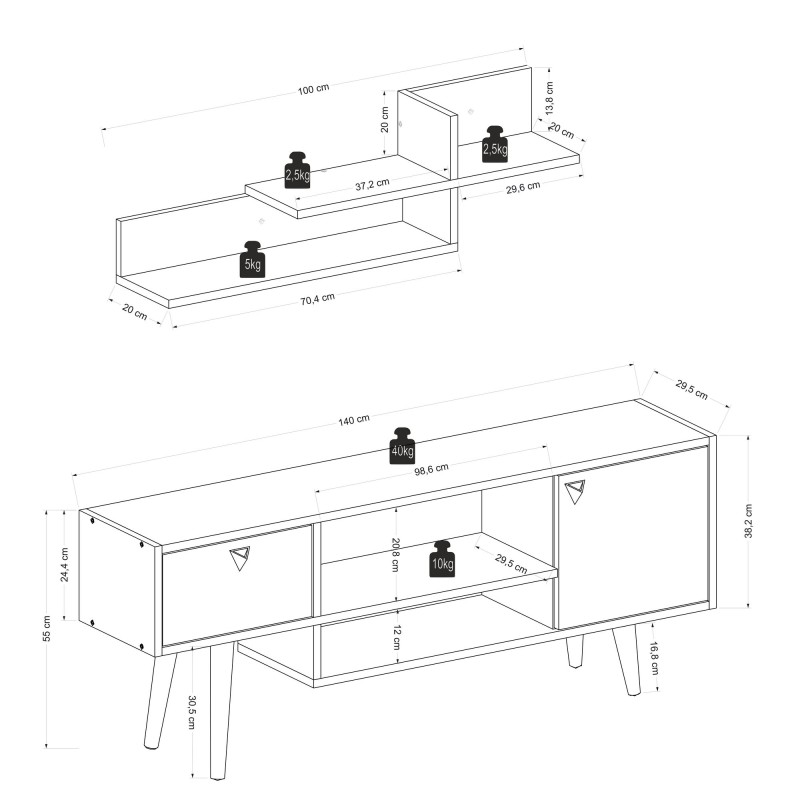 100 cm
13,8 cm
20 cm
20 cm
2,5kg
2,5kg
37,2 cm
29,6 cm
5kg
20 cm
70,4 cm

140 cm
29,5 cm
40kg
98,6 cm
38,2 cm
24,4 cm
20,8 cm
10kg
29,5 cm
55 cm
12 cm
16,8 cm
30,5 cm