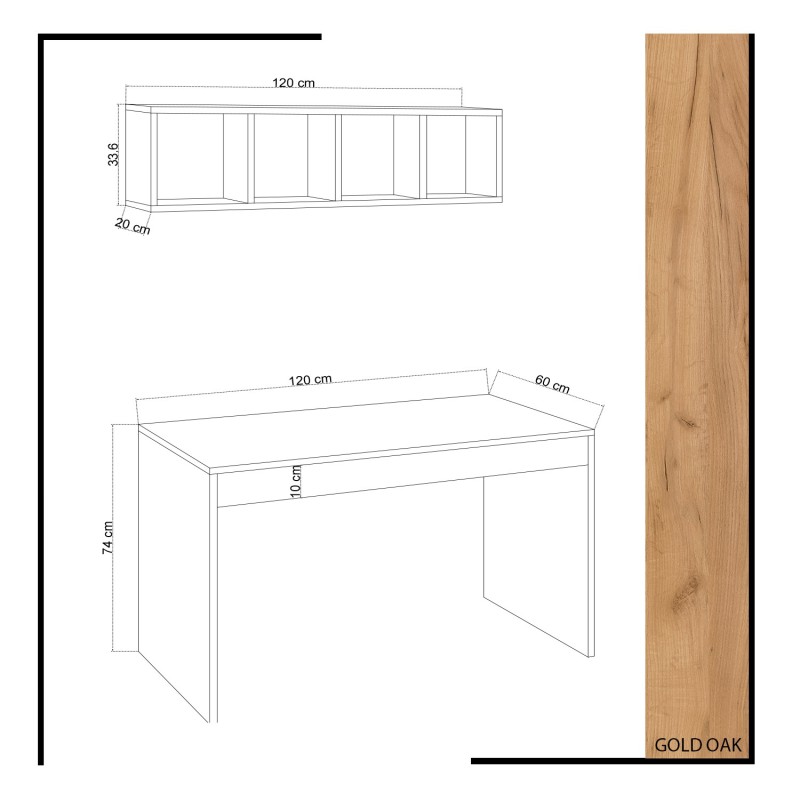 120 cm
33,6
20 cm
120 cm
60 cm
10 cm
74 cm
GOLD OAK