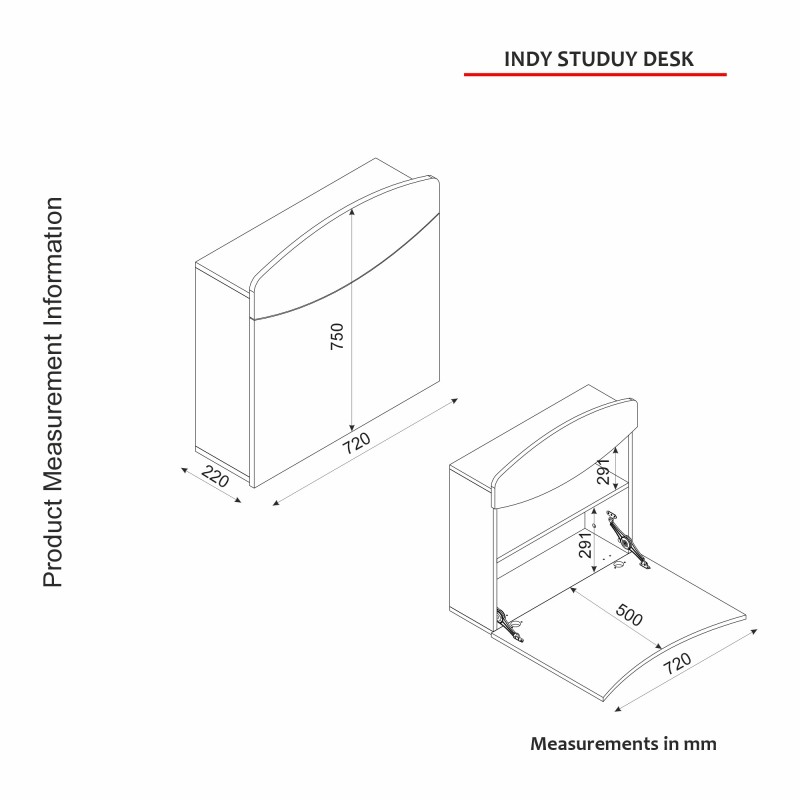 INDY STUDUY DESK

Product Measurement Information

750

720

220

291

291

500

720

Measurements in mm