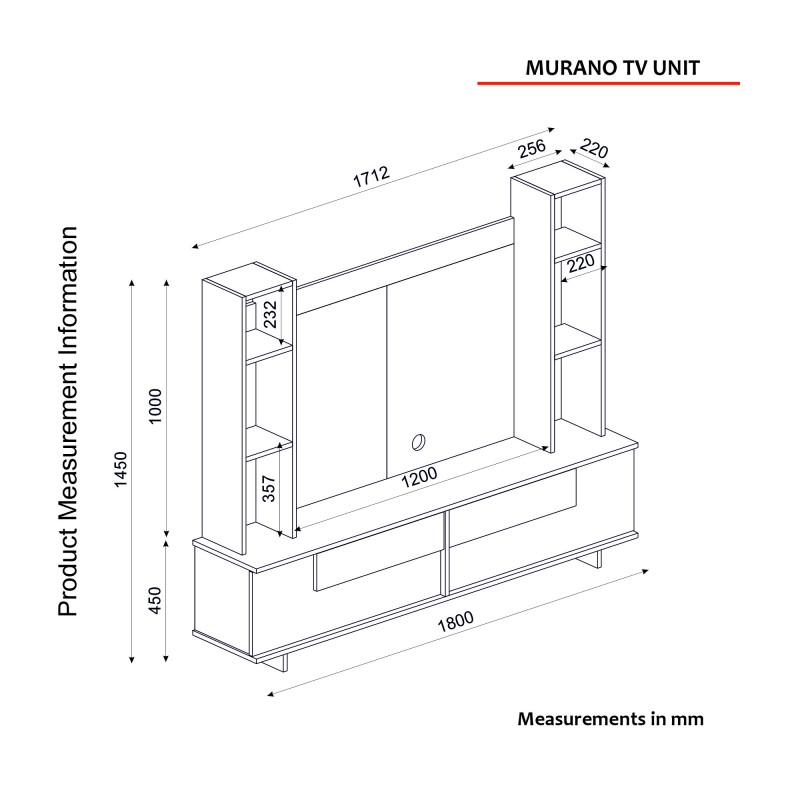 MURANO TV UNIT

Product Measurement Information

1712
256
220
220
232
1000
1450
357
1200
450
1800

Measurements in mm