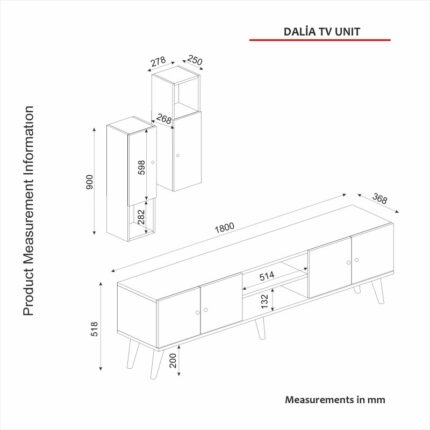 DALİA TV UNIT

Product Measurement Information

278
250
268
900
598
282
1800
368
514
132
518
200

Measurements in mm