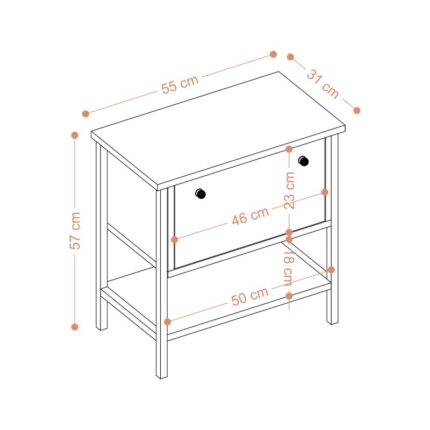 55 cm
31 cm
57 cm
23 cm
46 cm
18 cm
50 cm