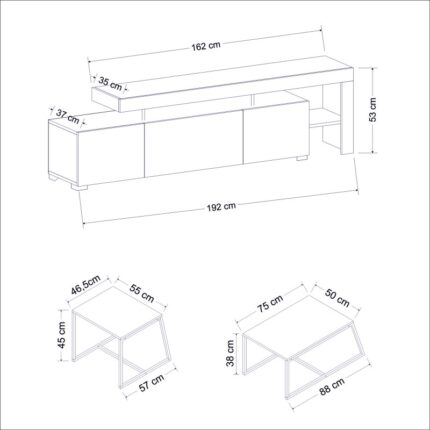 162 cm
35 cm
37 cm
53 cm
192 cm

46,5cm
55 cm
45 cm
57 cm

75 cm
50 cm
38 cm
88 cm