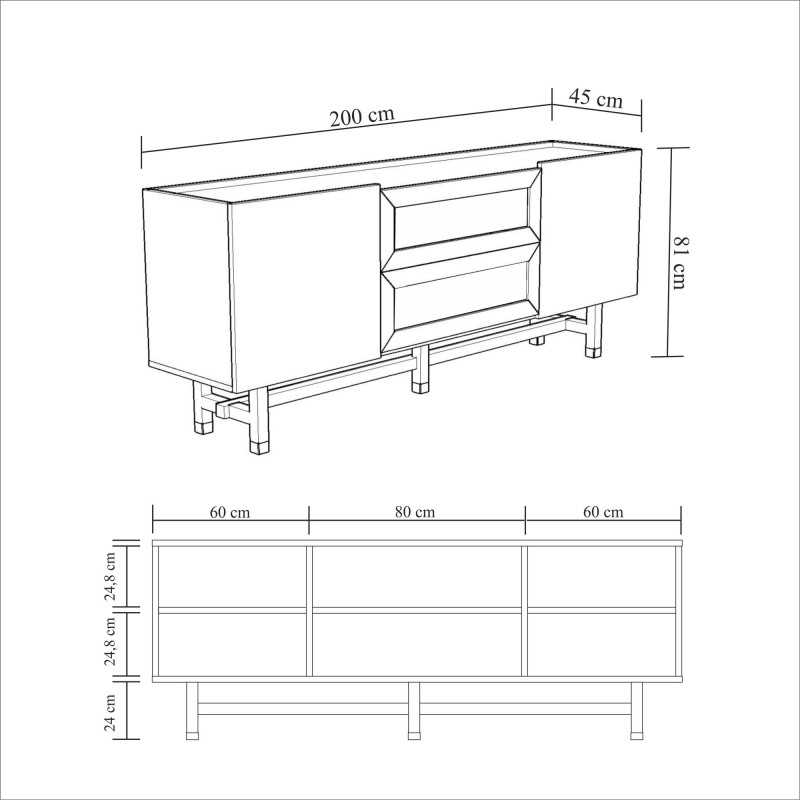 200 cm
45 cm
81 cm
60 cm
80 cm
60 cm
24,8 cm
24,8 cm
24 cm