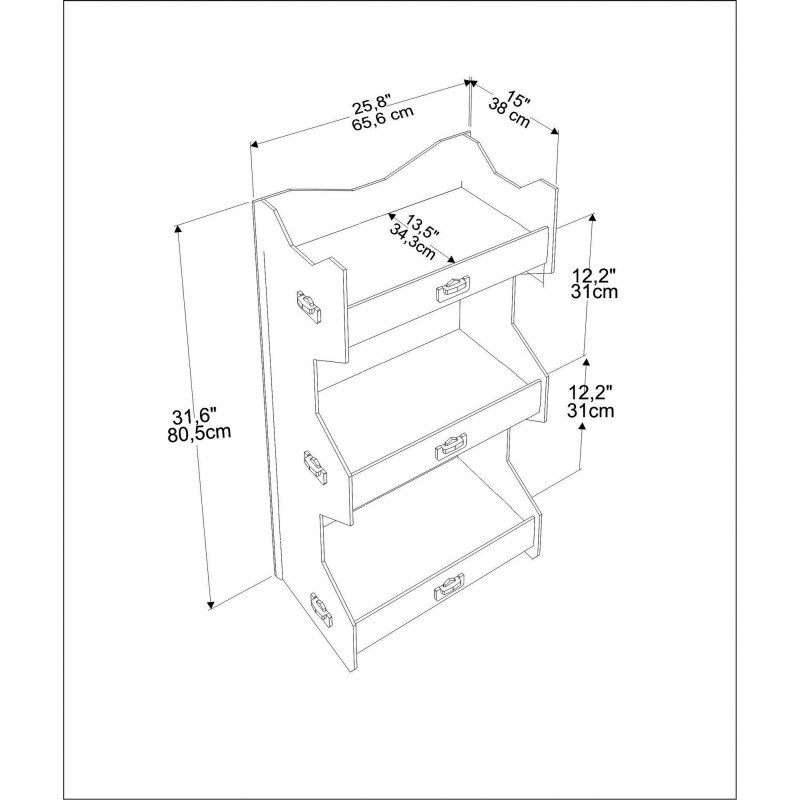 25,8"
65,6 cm

15"
38 cm

13,5"
34,3cm

12,2"
31cm

12,2"
31cm

31,6"
80,5cm