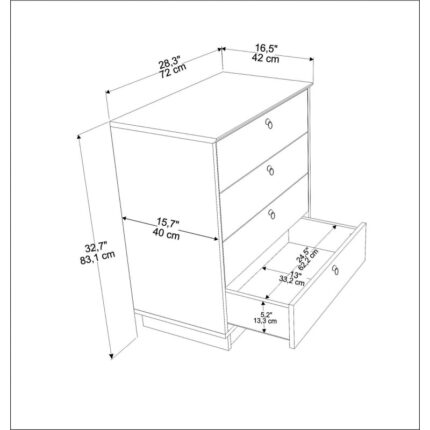 28,3"
72 cm

16,5"
42 cm

32,7"
83,1 cm

15,7"
40 cm

24,5"
62,2 cm

13"
33,2 cm

5,2"
13,3 cm