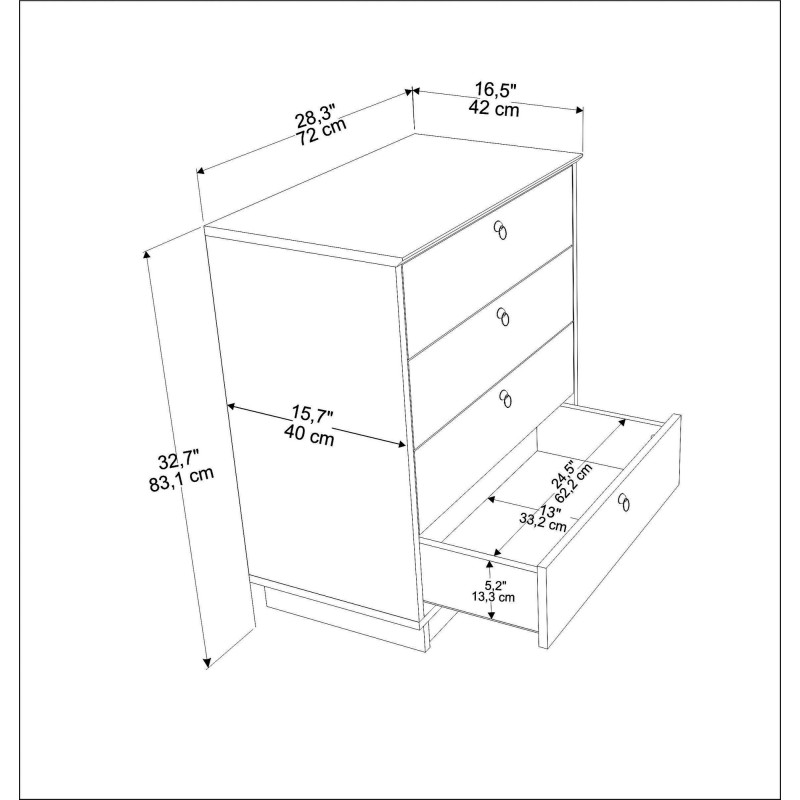 28,3"
72 cm

16,5"
42 cm

32,7"
83,1 cm

15,7"
40 cm

24,5"
62,2 cm

13"
33,2 cm

5,2"
13,3 cm