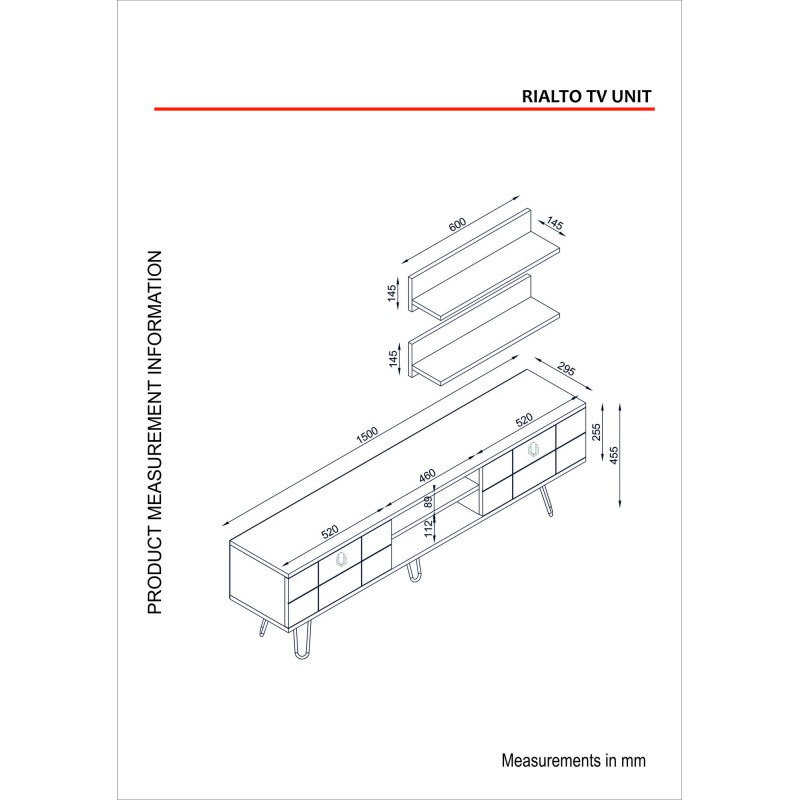 RIALTO TV UNIT

PRODUCT MEASUREMENT INFORMATION

600
145
145
145
295
1500
520
255
455
460
89
112
520

Measurements in mm