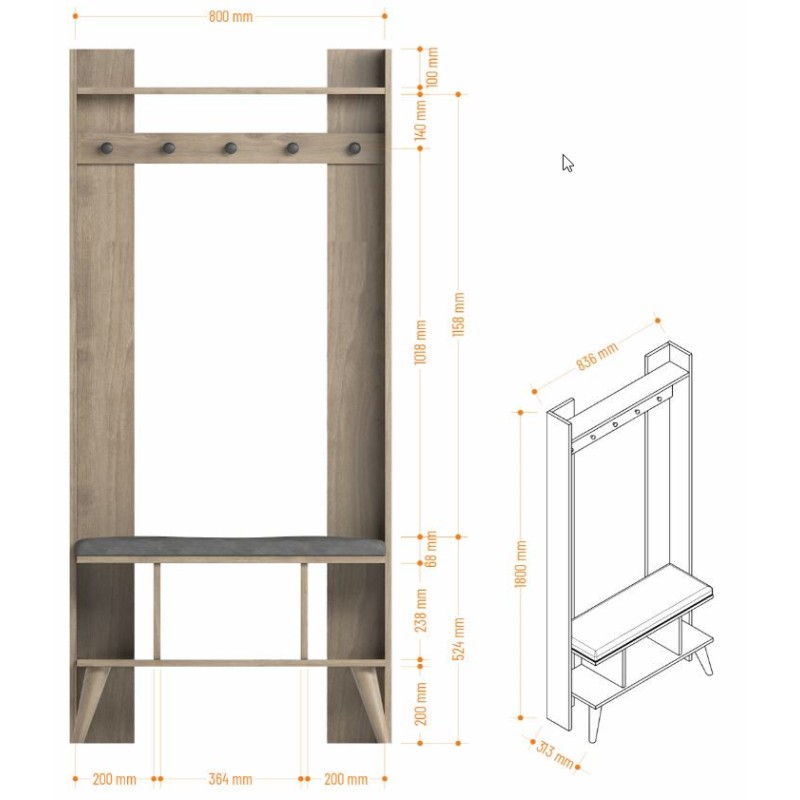 800 mm
100 mm
140 mm
1018 mm
1158 mm
68 mm
238 mm
524 mm
200 mm
200 mm
364 mm
200 mm
836 mm
1800 mm
313 mm