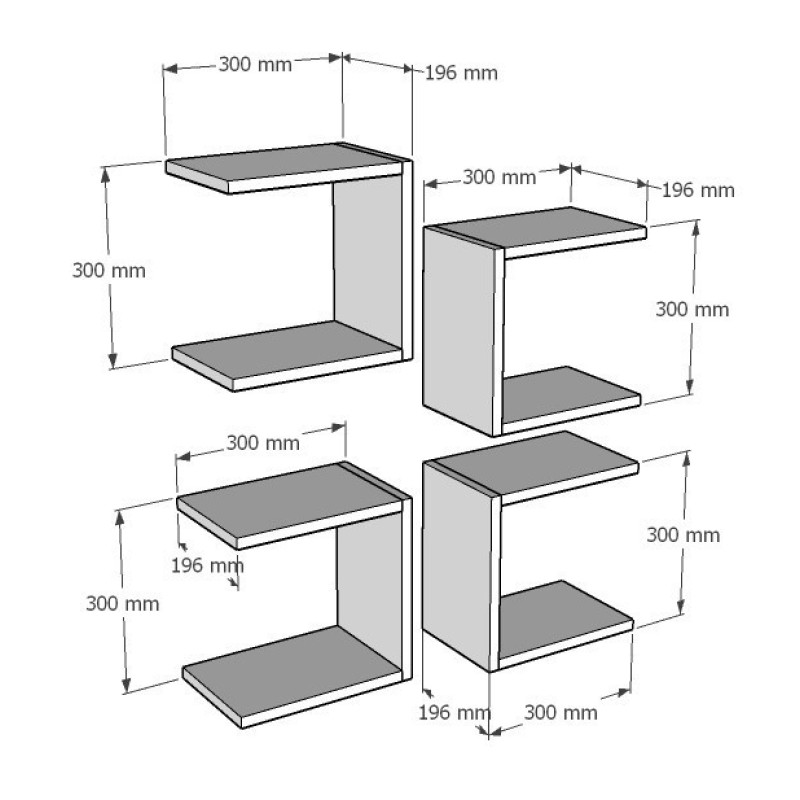 300 mm
196 mm
300 mm
300 mm
196 mm
300 mm
300 mm
196 mm
300 mm
300 mm
196 mm
300 mm