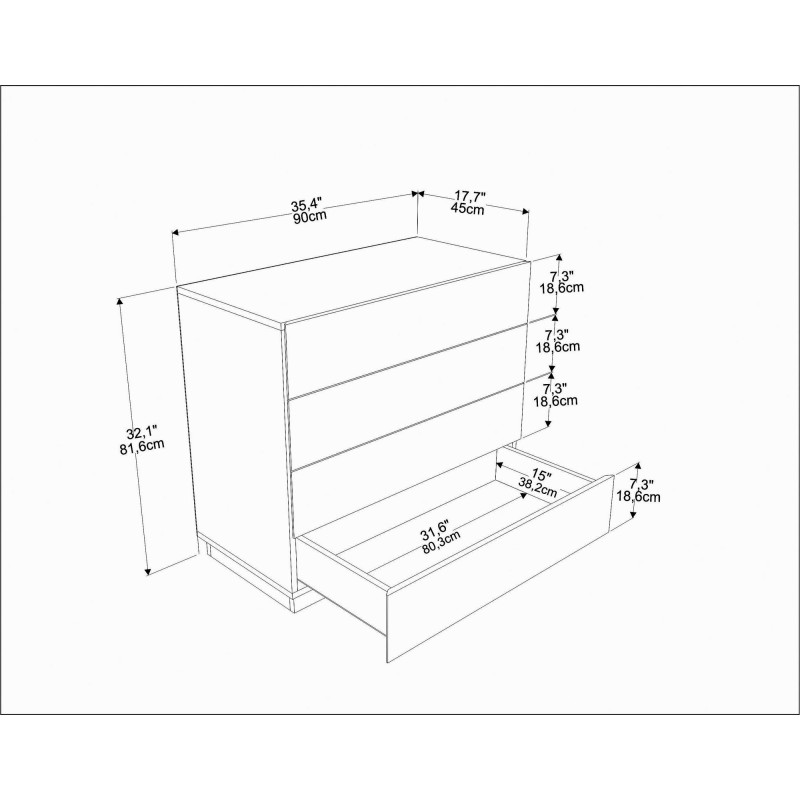 35,4"
90cm

17,7"
45cm

7,3"
18,6cm

7,3"
18,6cm

7,3"
18,6cm

32,1"
81,6cm

15"
38,2cm

7,3"
18,6cm

31,6"
80,3cm