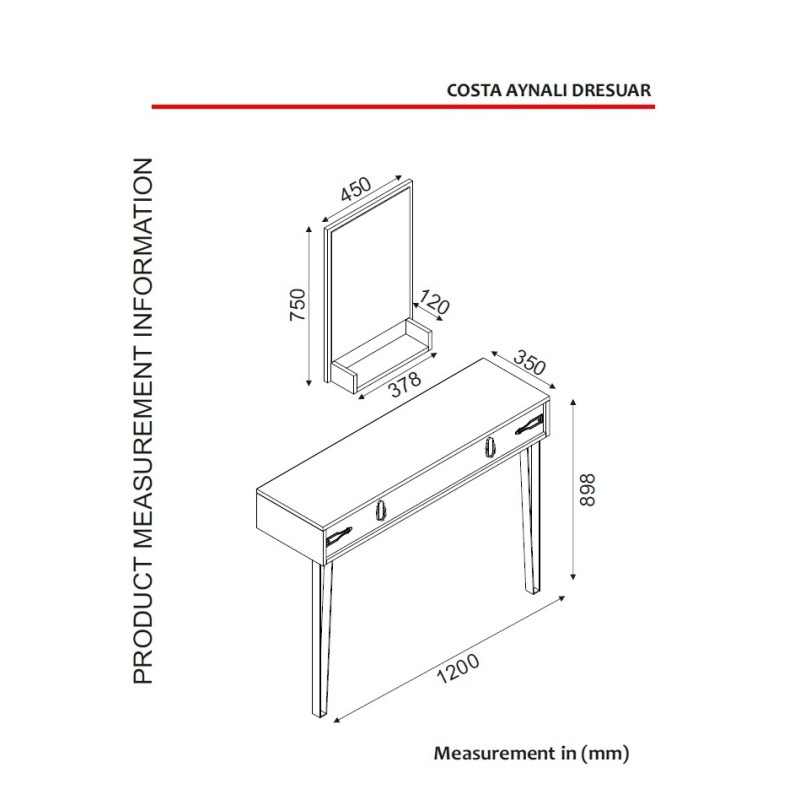 COSTA AYNALI DRESUAR

PRODUCT MEASUREMENT INFORMATION

450

750

120

378

350

898

1200

Measurement in (mm)