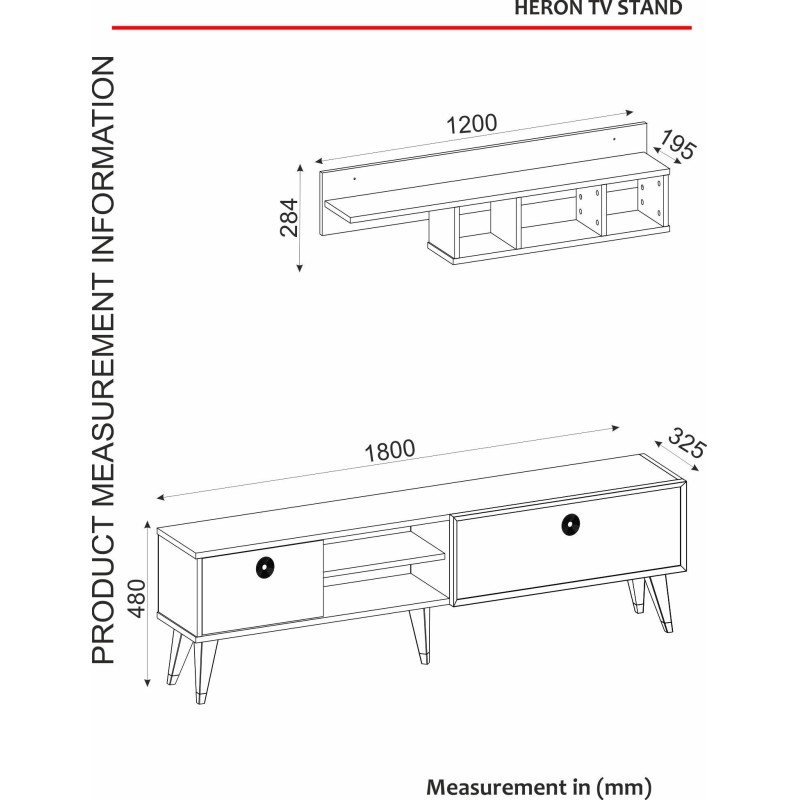 HERON TV STAND

PRODUCT MEASUREMENT INFORMATION

1200

195

284

1800

325

480

Measurement in (mm)