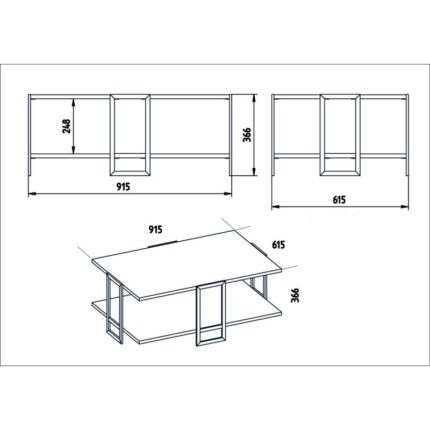 248
366
915
615
915
615
366