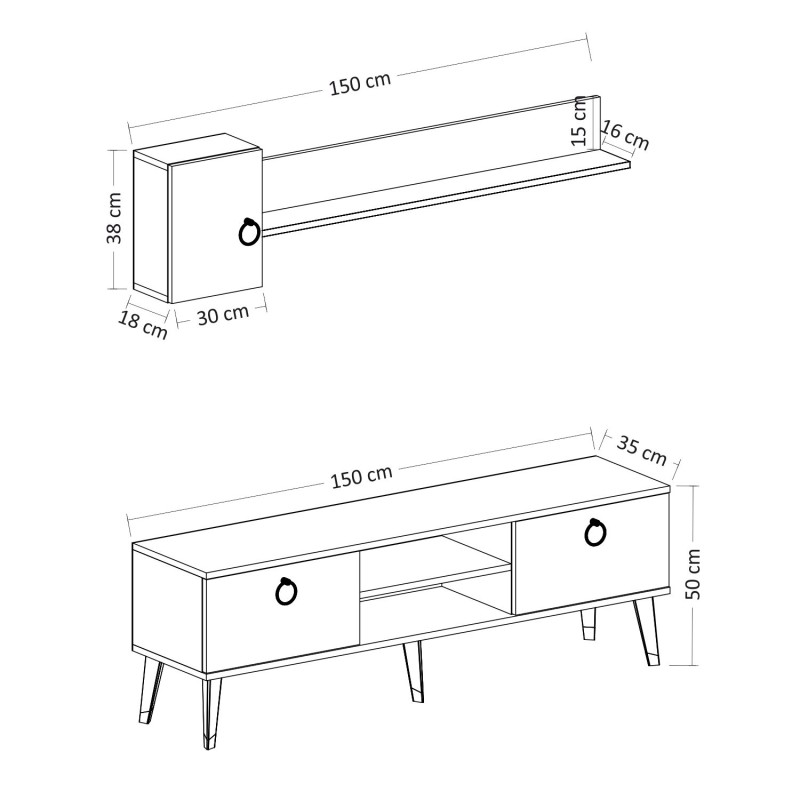 150 cm
15 cm
16 cm
38 cm
18 cm
30 cm

150 cm
35 cm
50 cm