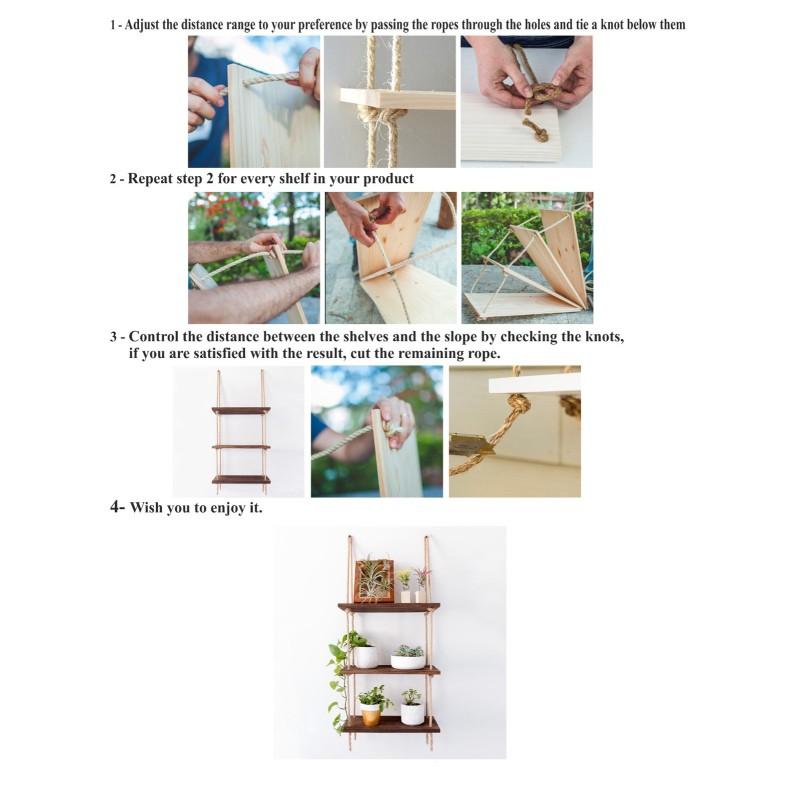 1 - Adjust the distance range to your preference by passing the ropes through the holes and tie a knot below them

2 - Repeat step 2 for every shelf in your product

3 - Control the distance between the shelves and the slope by checking the knots, if you are satisfied with the result, cut the remaining rope.

4- Wish you to enjoy it.