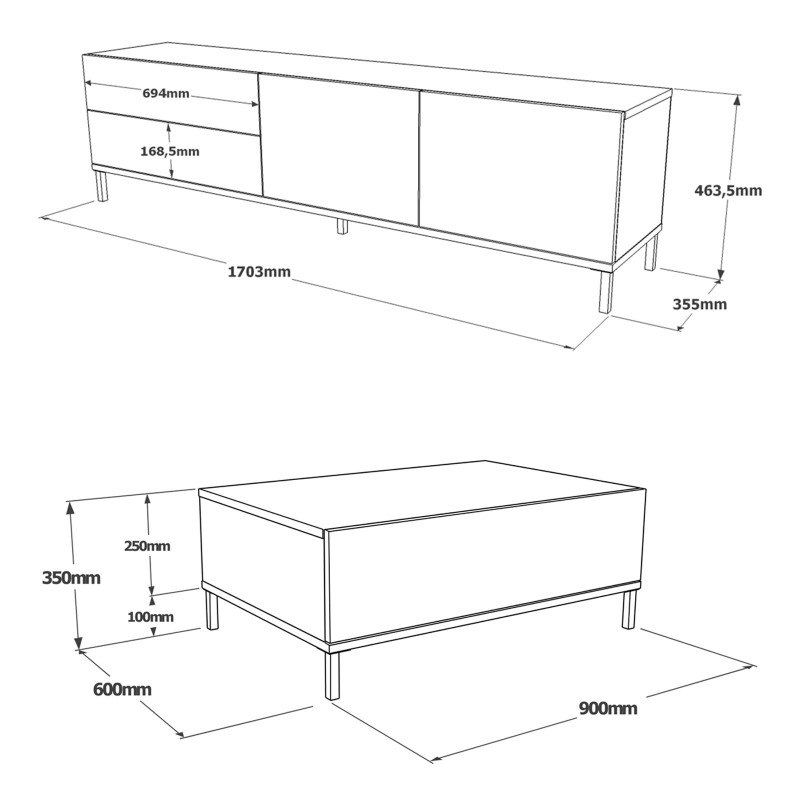 694mm

168,5mm

463,5mm

1703mm

355mm

250mm

350mm

100mm

600mm

900mm