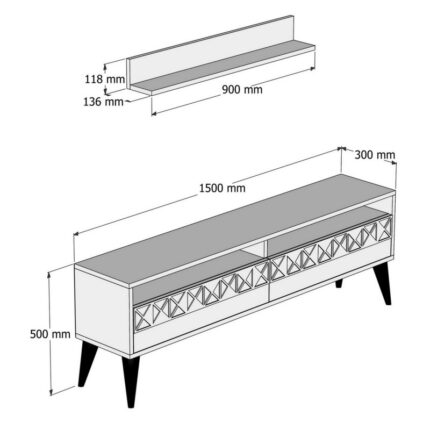 118 mm
136 mm
900 mm

300 mm
1500 mm
500 mm