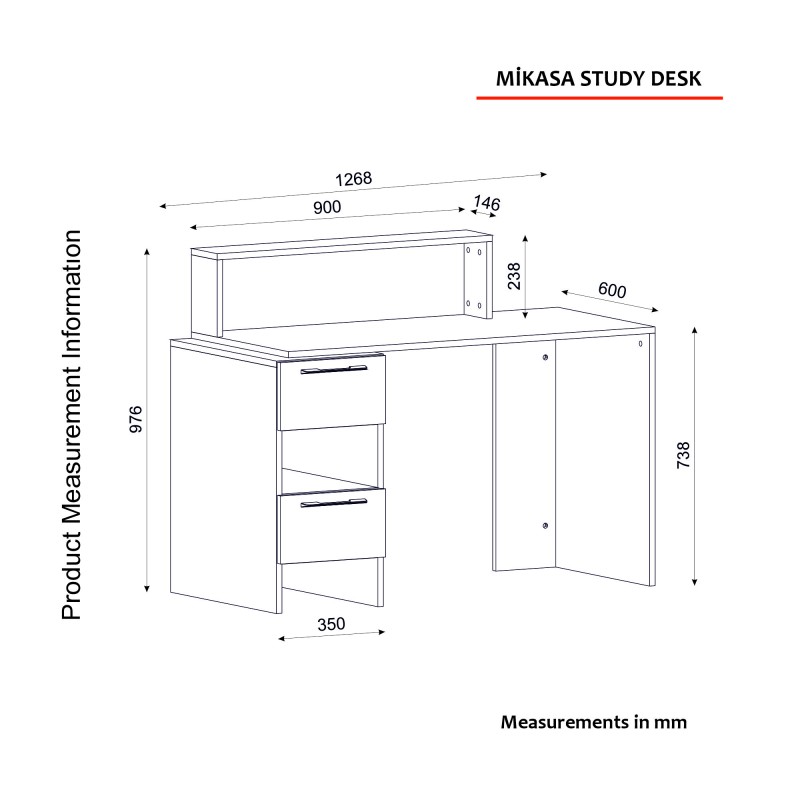 MİKASA STUDY DESK

Product Measurement Information

1268

900

146

238

600

976

738

350

Measurements in mm