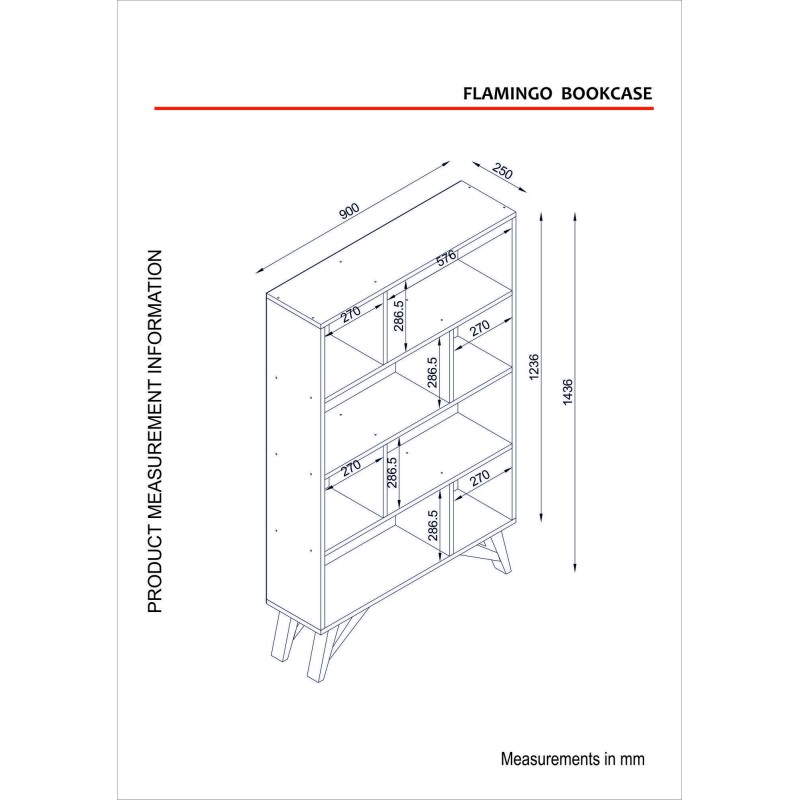 FLAMINGO BOOKCASE

PRODUCT MEASUREMENT INFORMATION

900
250
576
270
286.5
270
286.5
1236
1436
270
286.5
270
286.5

Measurements in mm